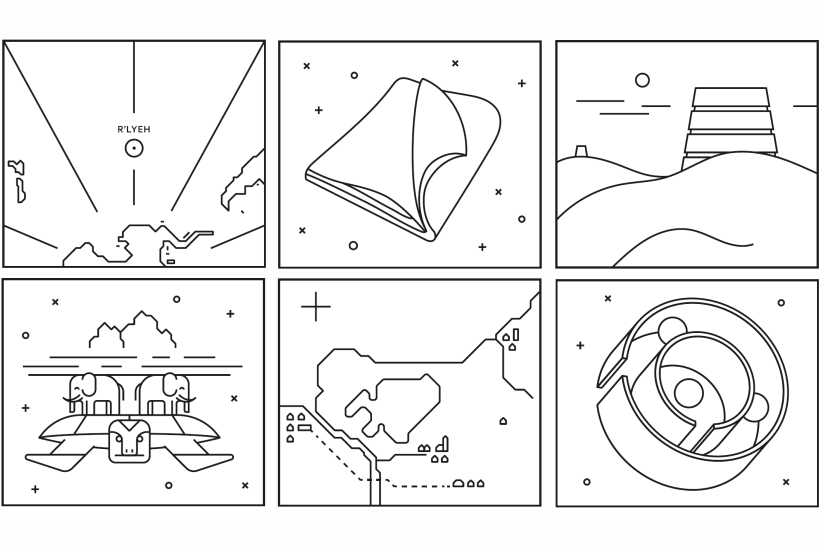 R'LYEH