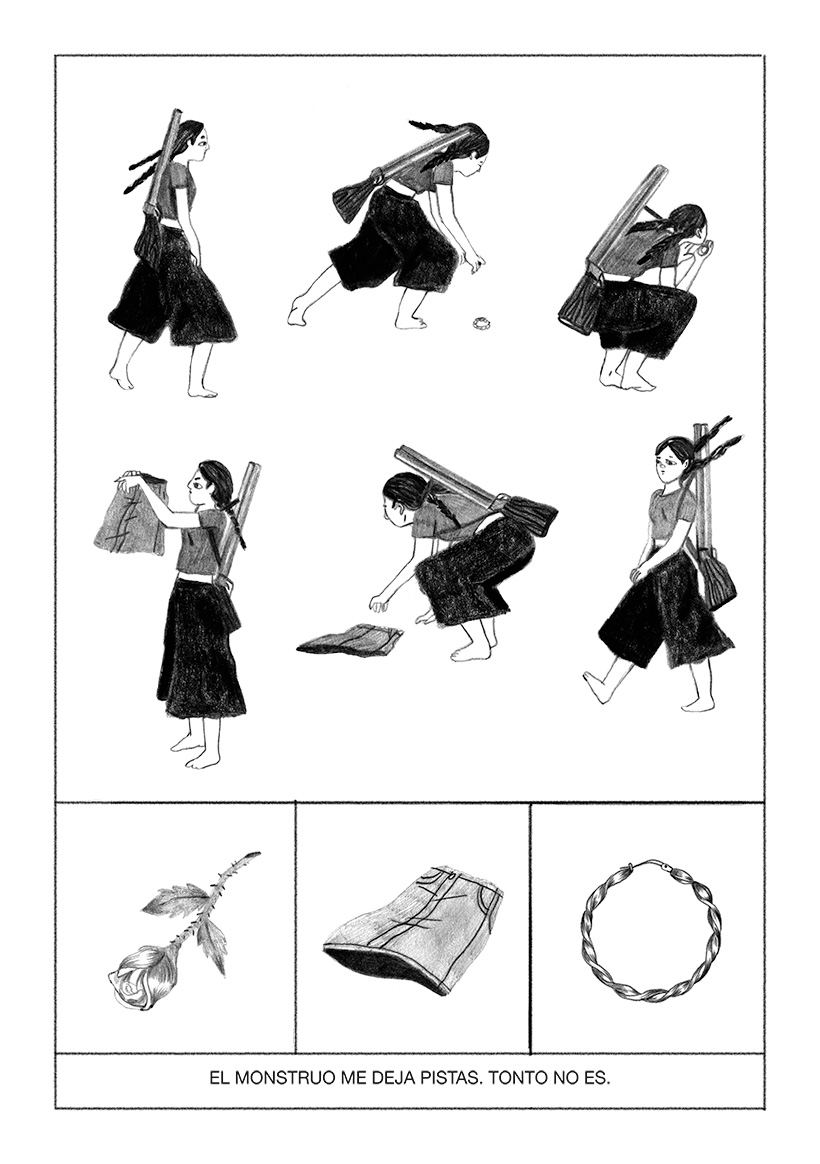 EL MONSTRUO ME DEJA PISTAS. TONTO NO ES.